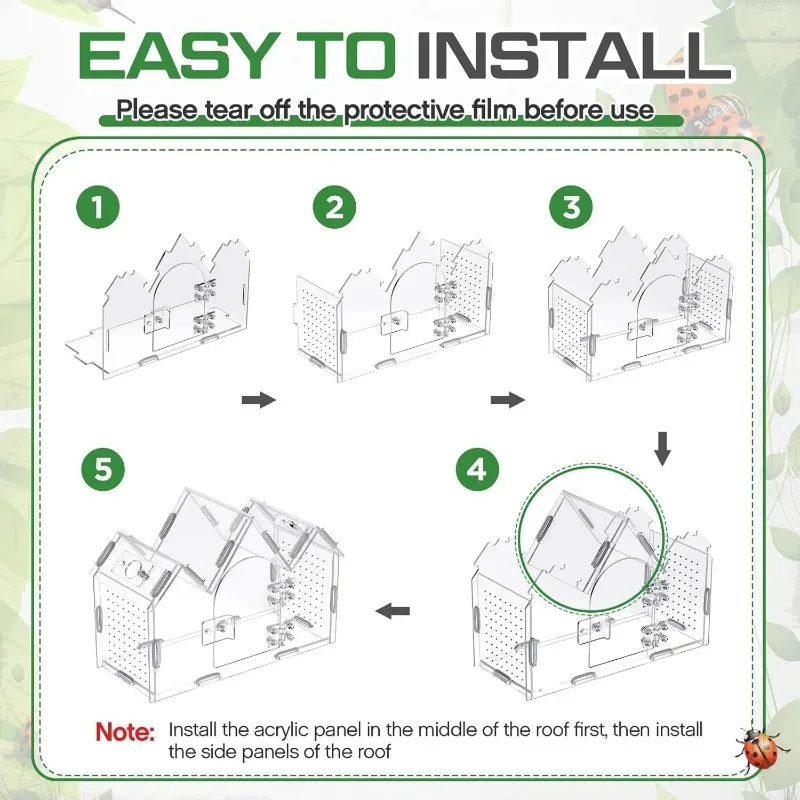 EASY TO INSTALL

Please tear off the protective film before use

1

2

3

4

5

Note: Install the acrylic panel in the middle of the roof first, then install the side panels of the roof