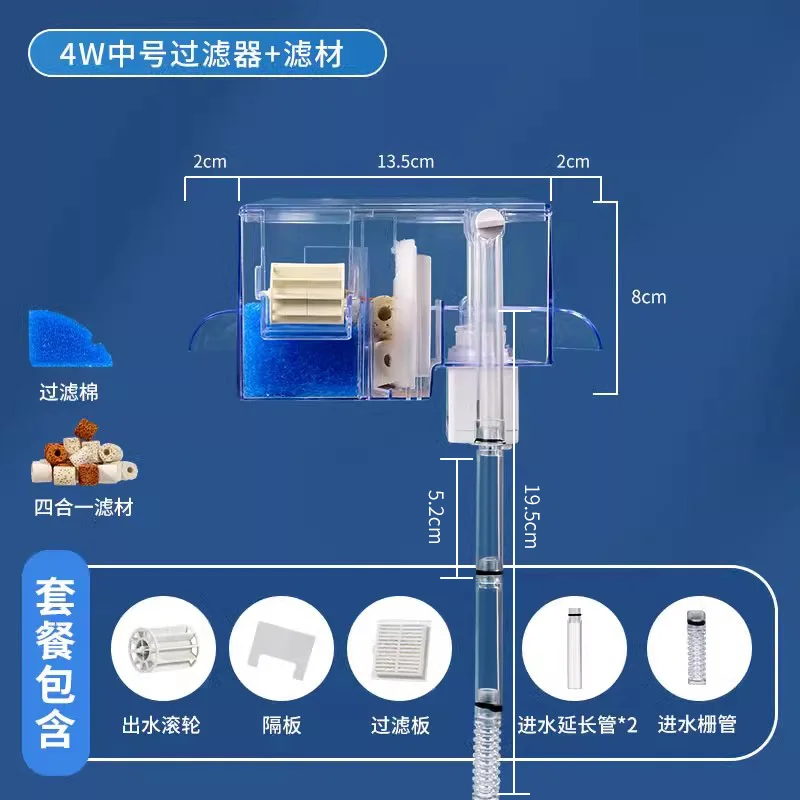 4W中号过滤器+滤材

2cm 13.5cm 2cm

8cm

过滤棉

四合一滤材

5.2cm

19.5cm

套餐包含

出水滚轮

隔板

过滤板

进水延长管*2

进水栅管