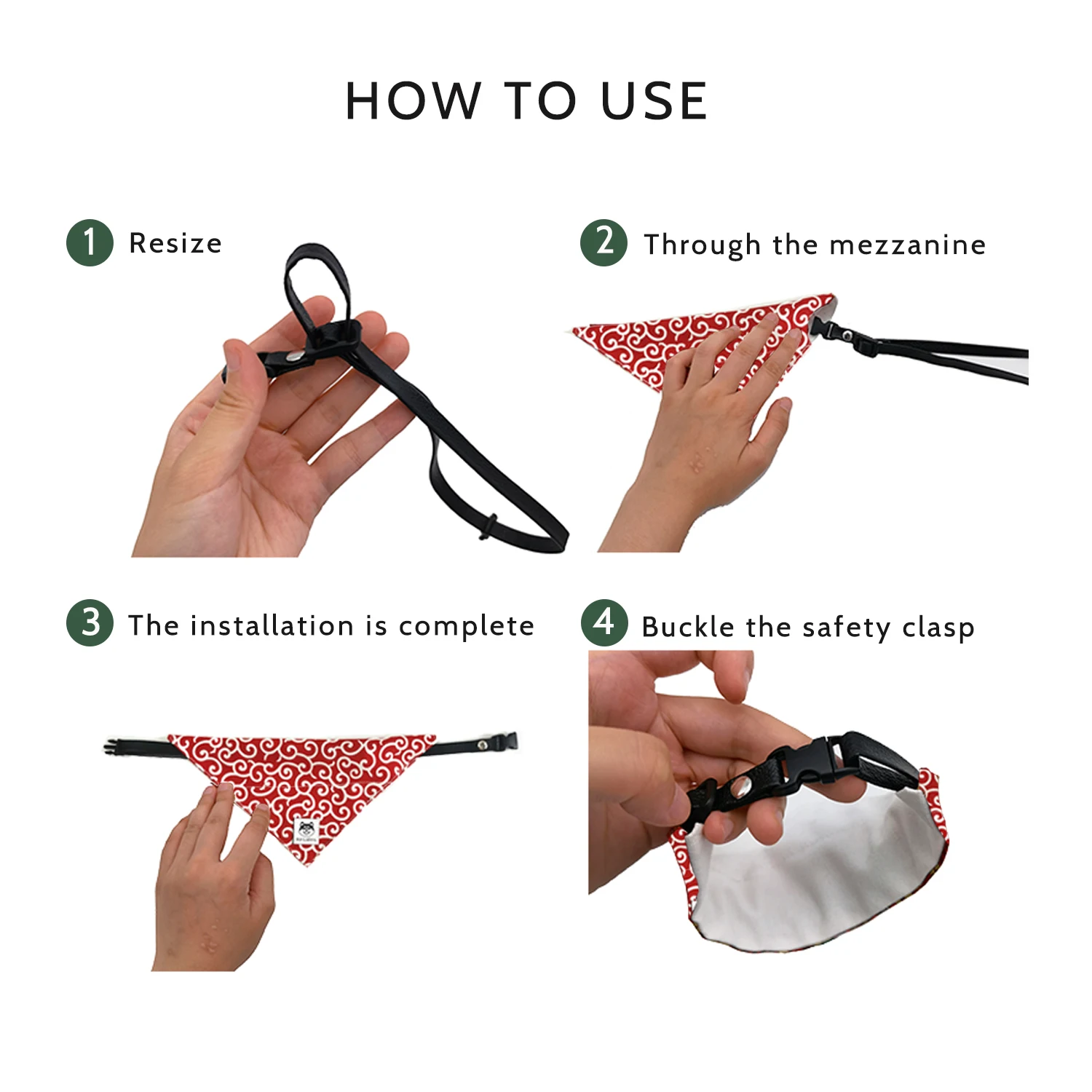 HOW TO USE

1 Resize

2 Through the mezzanine

3 The installation is complete

4 Buckle the safety clasp