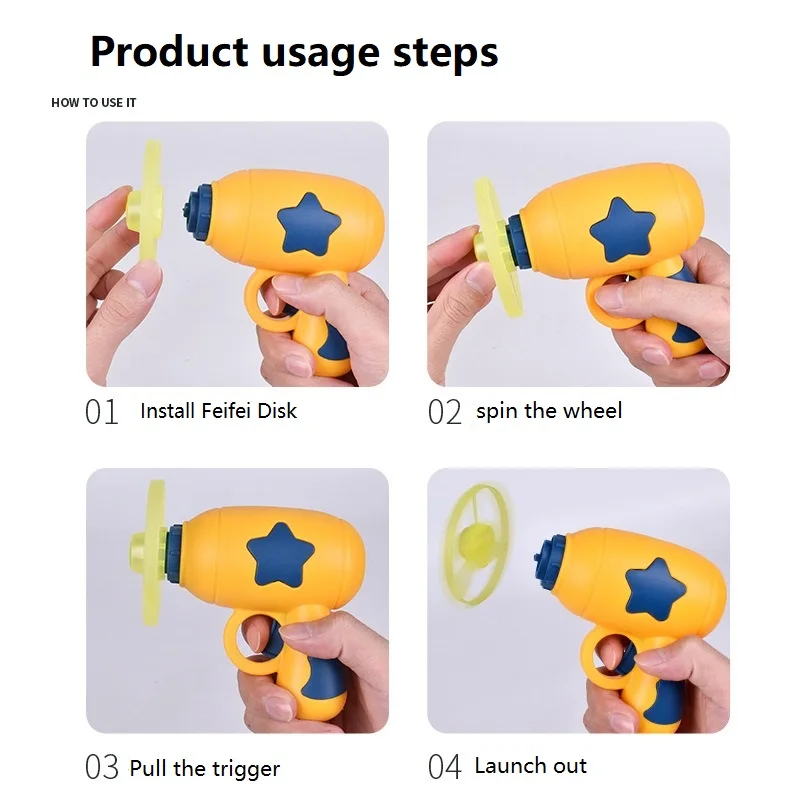 Product usage steps

HOW TO USE IT

01 Install Feifei Disk

02 spin the wheel

03 Pull the trigger

04 Launch out