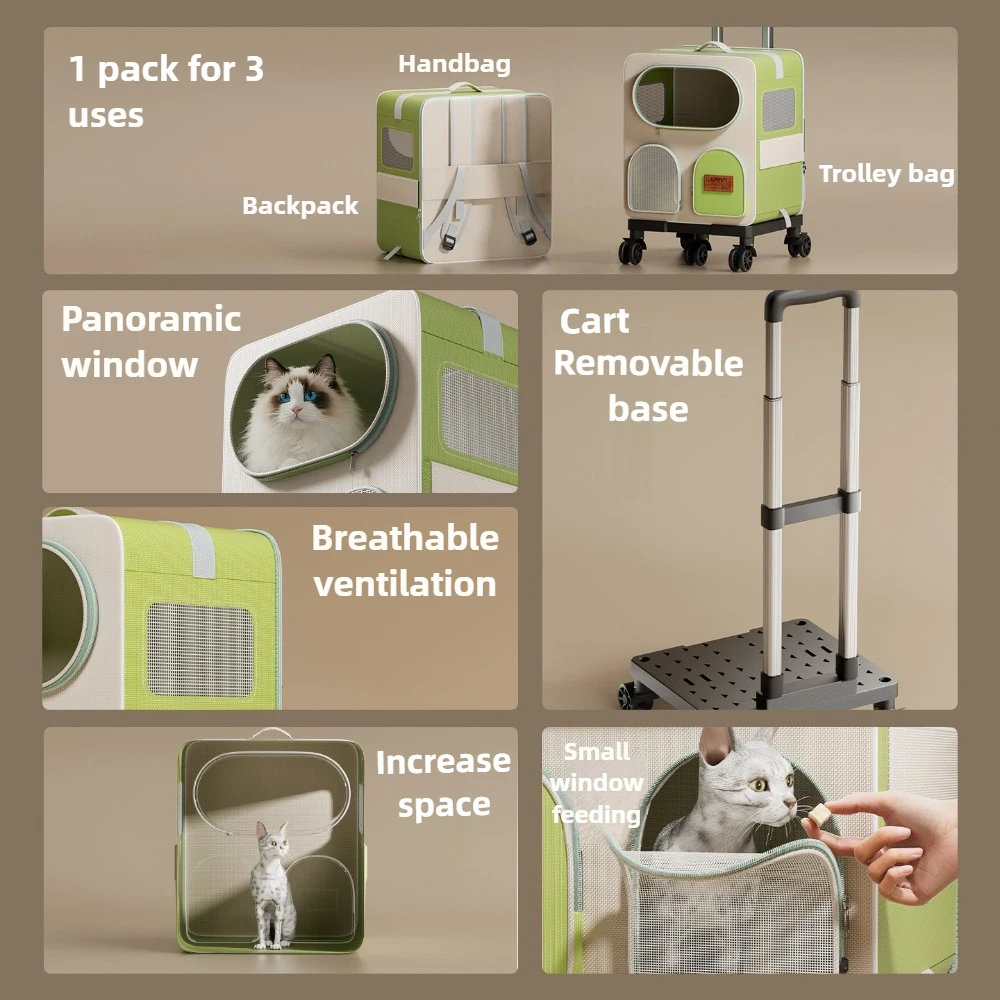 1 pack for 3 uses

Handbag

Backpack

Trolley bag

Panoramic window

Cart Removable base

Breathable ventilation

Increase space

Small window feeding