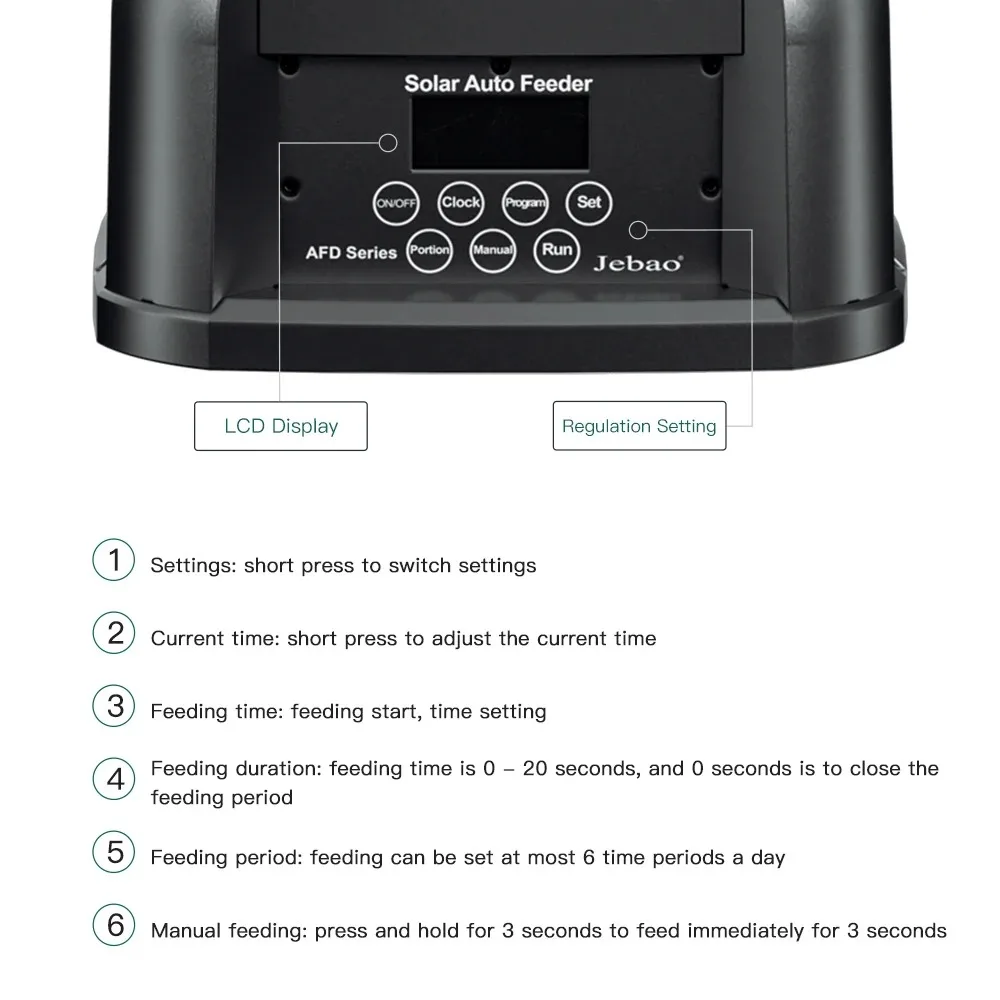 Solar Auto Feeder

ON/OFF Clock Program Set

AFD Series Portion Manual Run Jebao

LCD Display

Regulation Setting

1 Settings: short press to switch settings

2 Current time: short press to adjust the current time

3 Feeding time: feeding start, time setting

4 Feeding duration: feeding time is 0 – 20 seconds, and 0 seconds is to close the feeding period

5 Feeding period: feeding can be set at most 6 time periods a day

6 Manual feeding: press and hold for 3 seconds to feed immediately for 3 seconds