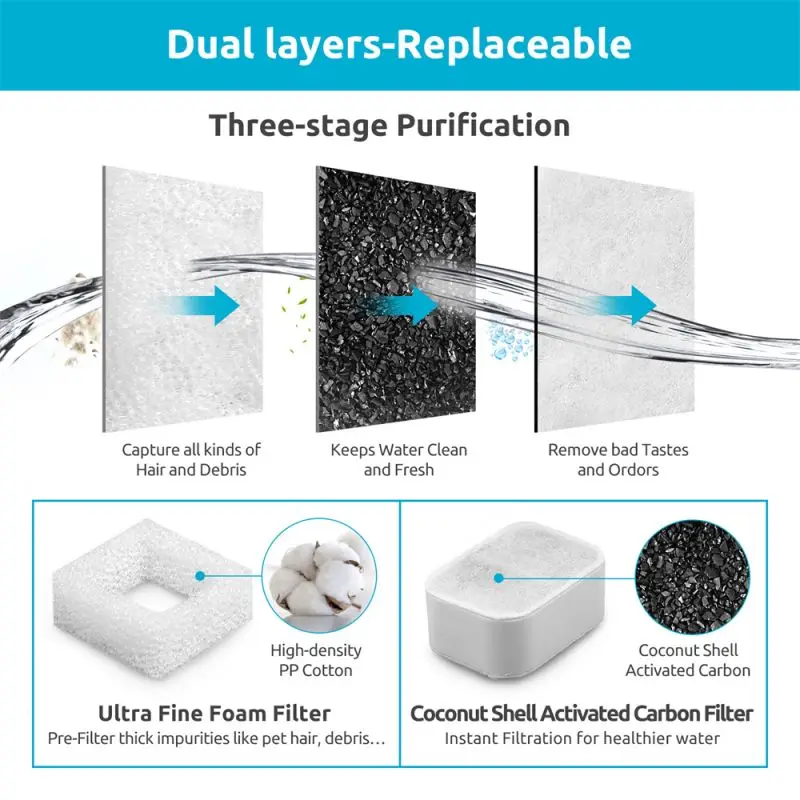 Dual layers-Replaceable

Three-stage Purification

Capture all kinds of Hair and Debris

Keeps Water Clean and Fresh

Remove bad Tastes and Ordors

High-density PP Cotton

Ultra Fine Foam Filter

Pre-Filter thick impurities like pet hair, debris...

Coconut Shell Activated Carbon

Coconut Shell Activated Carbon Filter

Instant Filtration for healthier water