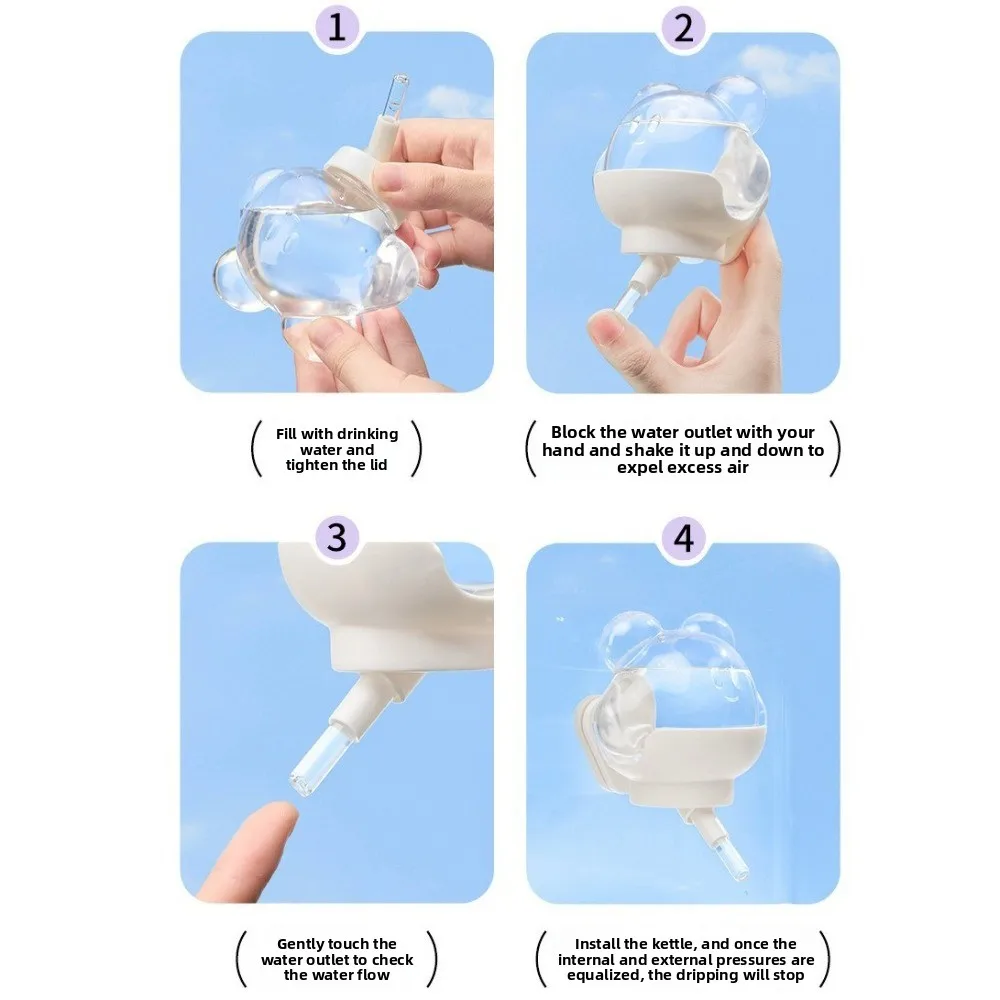 1

Fill with drinking water and tighten the lid

2

Block the water outlet with your hand and shake it up and down to expel excess air

3

Gently touch the water outlet to check the water flow

4

Install the kettle, and once the internal and external pressures are equalized, the dripping will stop