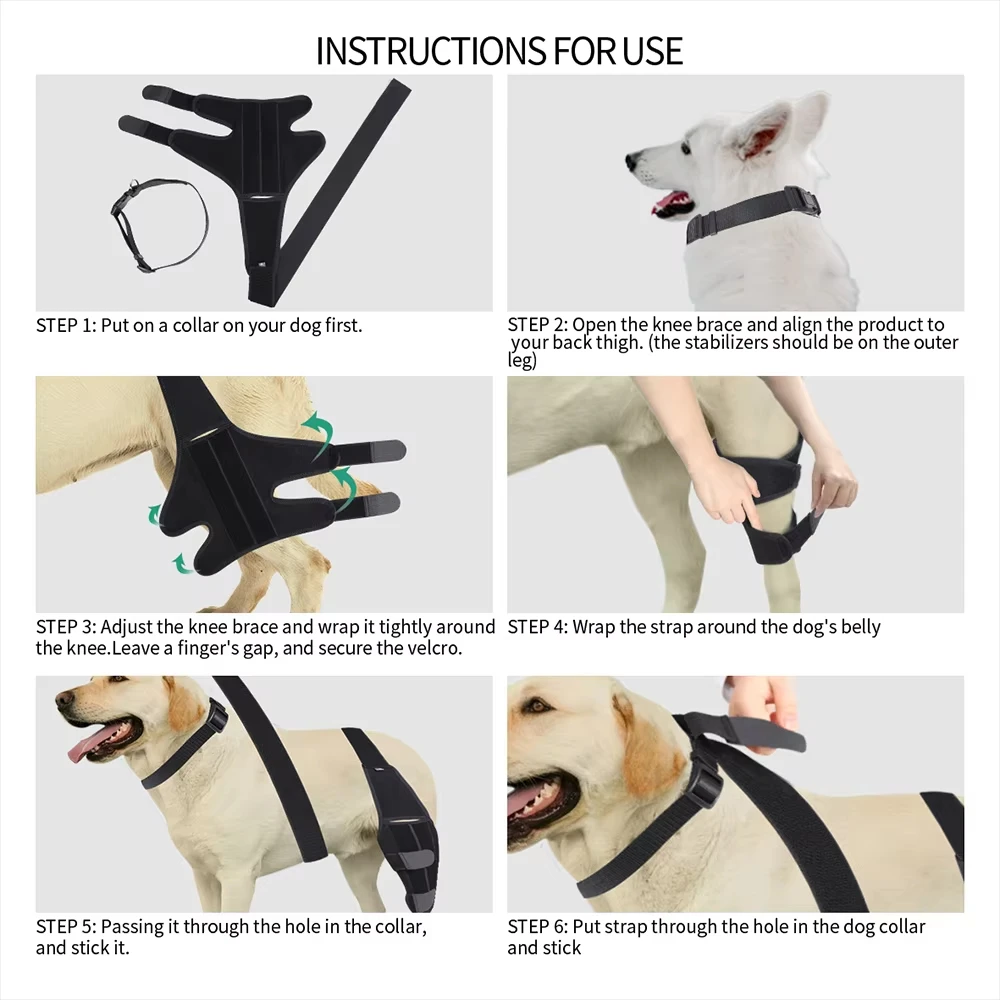 INSTRUCTIONS FOR USE

STEP 1: Put on a collar on your dog first.

STEP 2: Open the knee brace and align the product to your back thigh. (the stabilizers should be on the outer leg)

STEP 3: Adjust the knee brace and wrap it tightly around the knee.Leave a finger's gap, and secure the velcro.

STEP 4: Wrap the strap around the dog's belly

STEP 5: Passing it through the hole in the collar, and stick it.

STEP 6: Put strap through the hole in the dog collar and stick