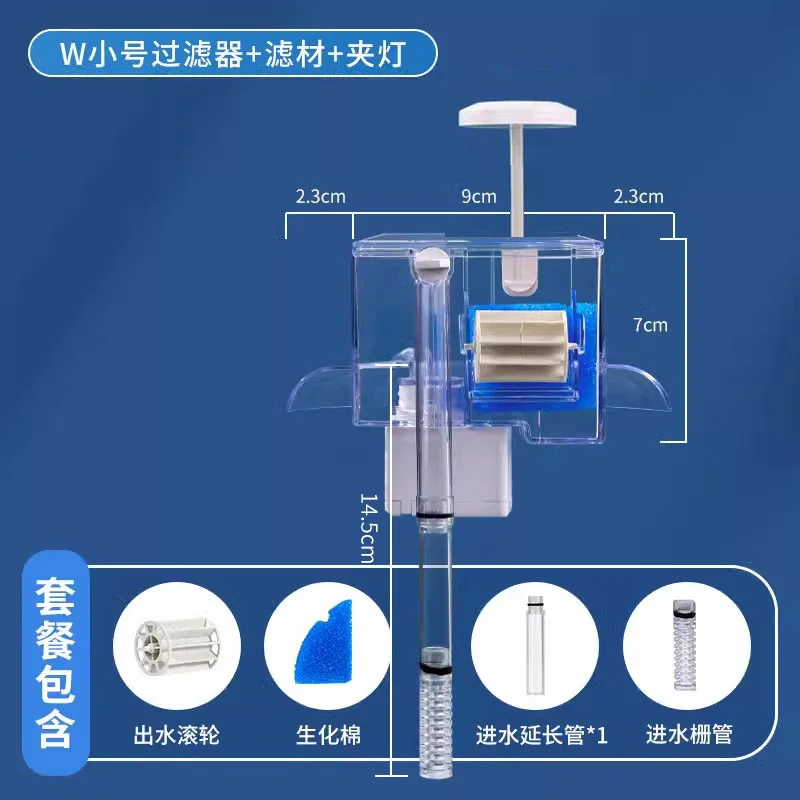 W小号过滤器+滤材+夹灯

2.3cm
9cm
2.3cm
7cm
14.5cm

套餐包含

出水滚轮
生化棉
进水延长管*1
进水栅管