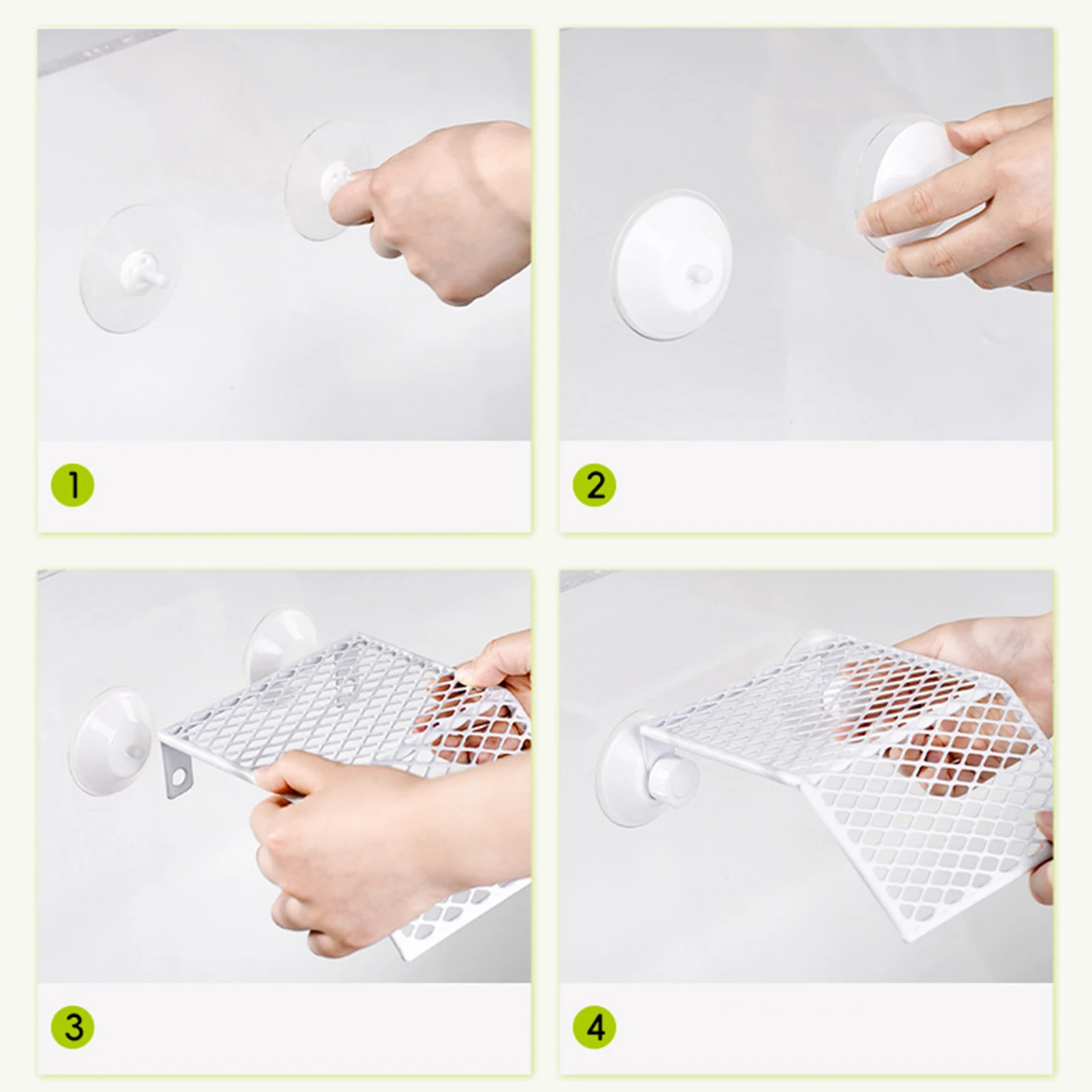 1

2

3

4