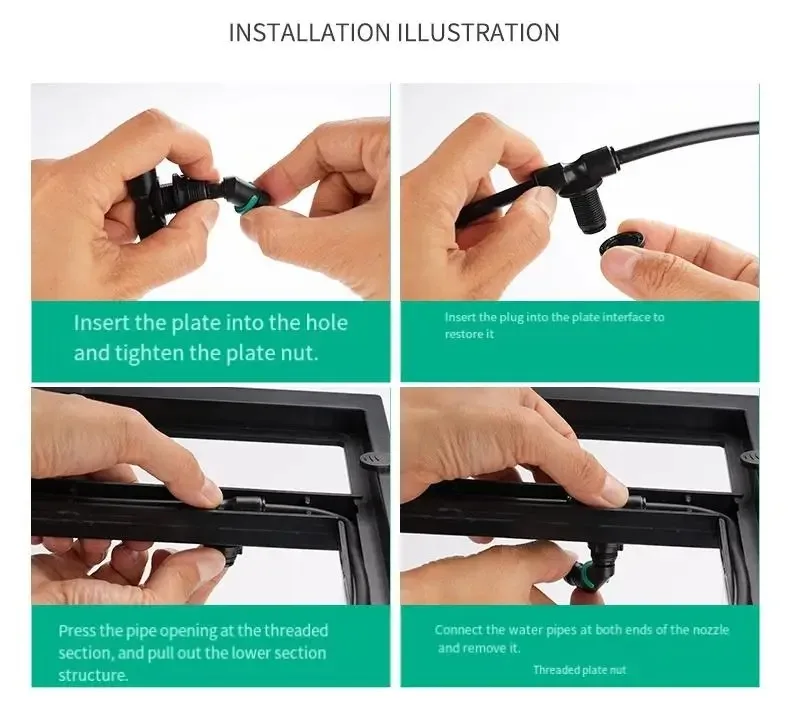 INSTALLATION ILLUSTRATION

Insert the plate into the hole and tighten the plate nut.

Insert the plug into the plate interface to restore it

Press the pipe opening at the threaded section, and pull out the lower section structure.

Connect the water pipes at both ends of the nozzle and remove it.

Threaded plate nut