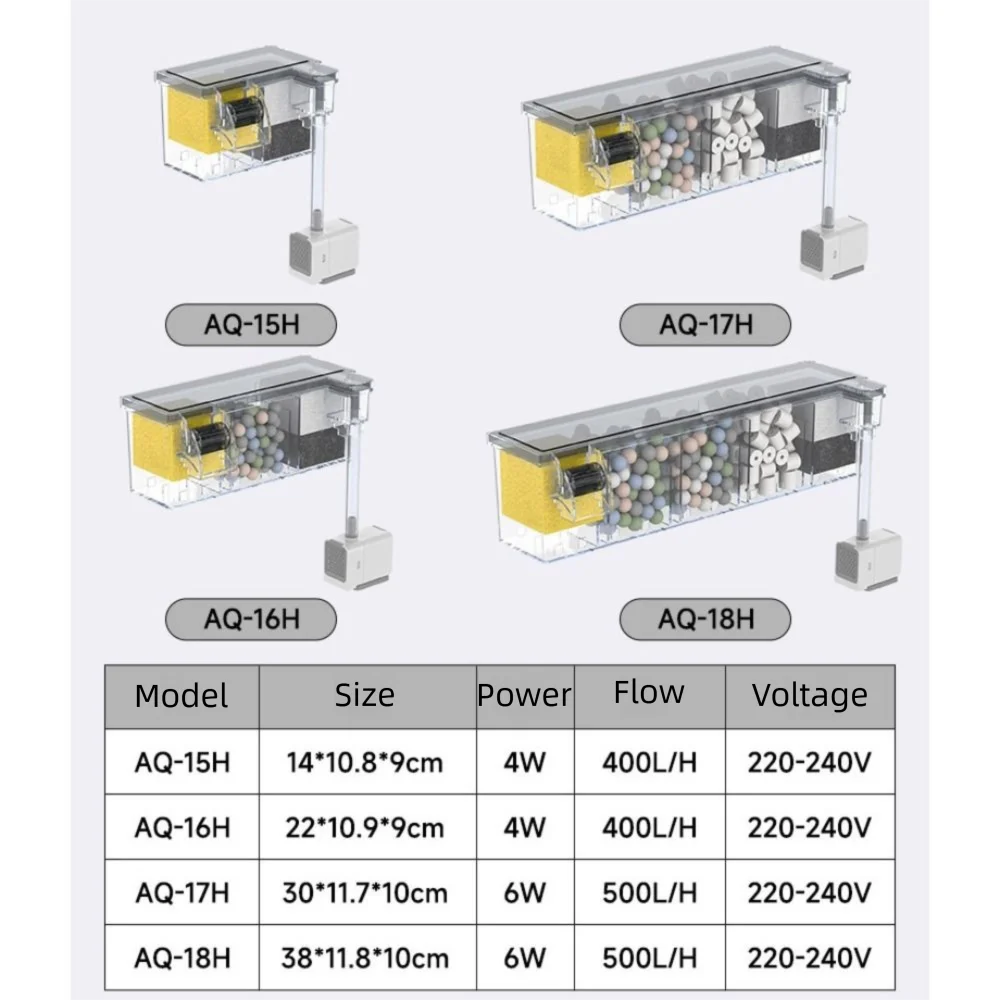 AQ-15H

AQ-17H

AQ-16H

AQ-18H

| Model | Size | Power | Flow | Voltage |
|---|---|---|---|---|
| AQ-15H | 14*10.8*9cm | 4W | 400L/H | 220-240V |
| AQ-16H | 22*10.9*9cm | 4W | 400L/H | 220-240V |
| AQ-17H | 30*11.7*10cm | 6W | 500L/H | 220-240V |
| AQ-18H | 38*11.8*10cm | 6W | 500L/H | 220-240V |