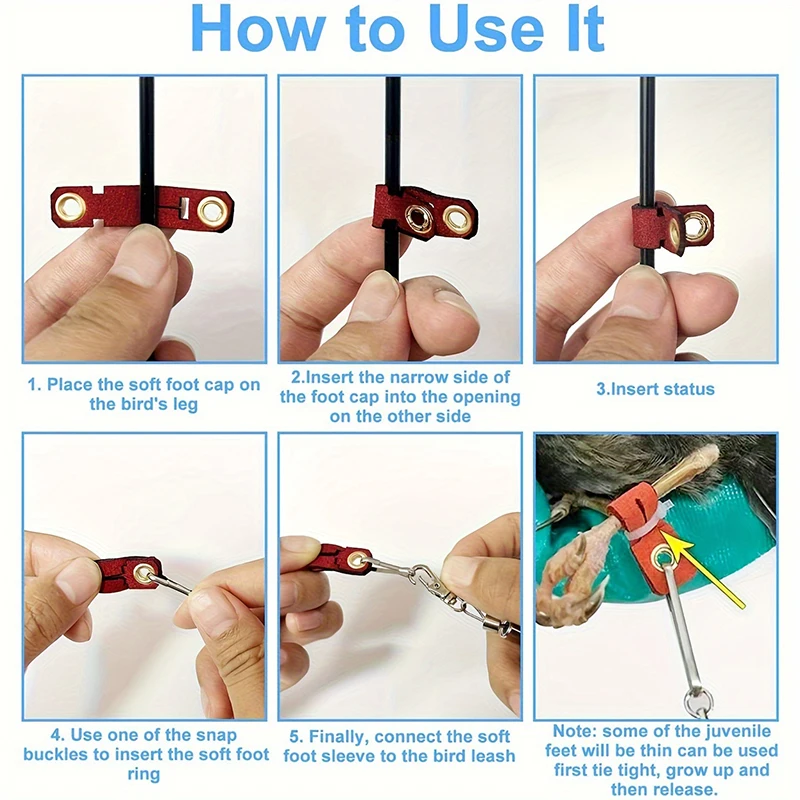 How to Use It

1. Place the soft foot cap on the bird's leg

2.Insert the narrow side of the foot cap into the opening on the other side

3.Insert status

4. Use one of the snap buckles to insert the soft foot ring

5. Finally, connect the soft foot sleeve to the bird leash

Note: some of the juvenile feet will be thin can be used first tie tight, grow up and then release.